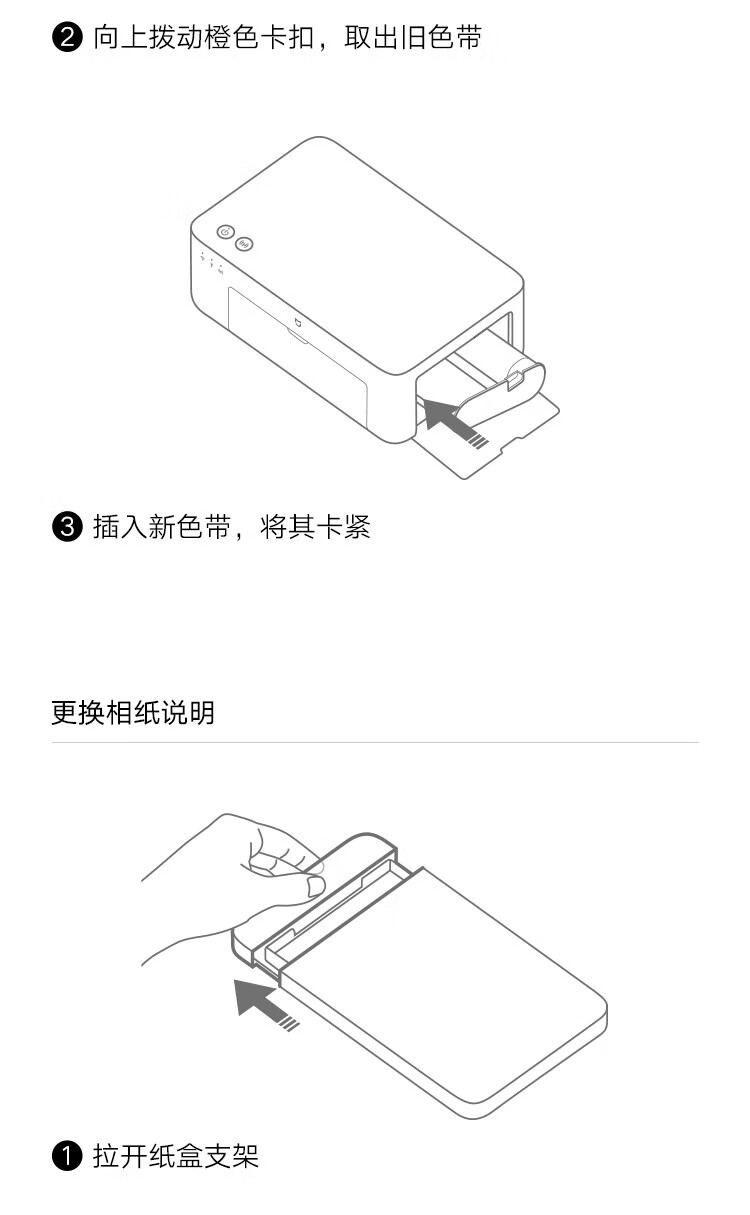 ❷ 向上拨动橙色卡扣，取出旧色带

❸ 插入新色带，将其卡紧

更换相纸说明

❶ 拉开纸盒支架