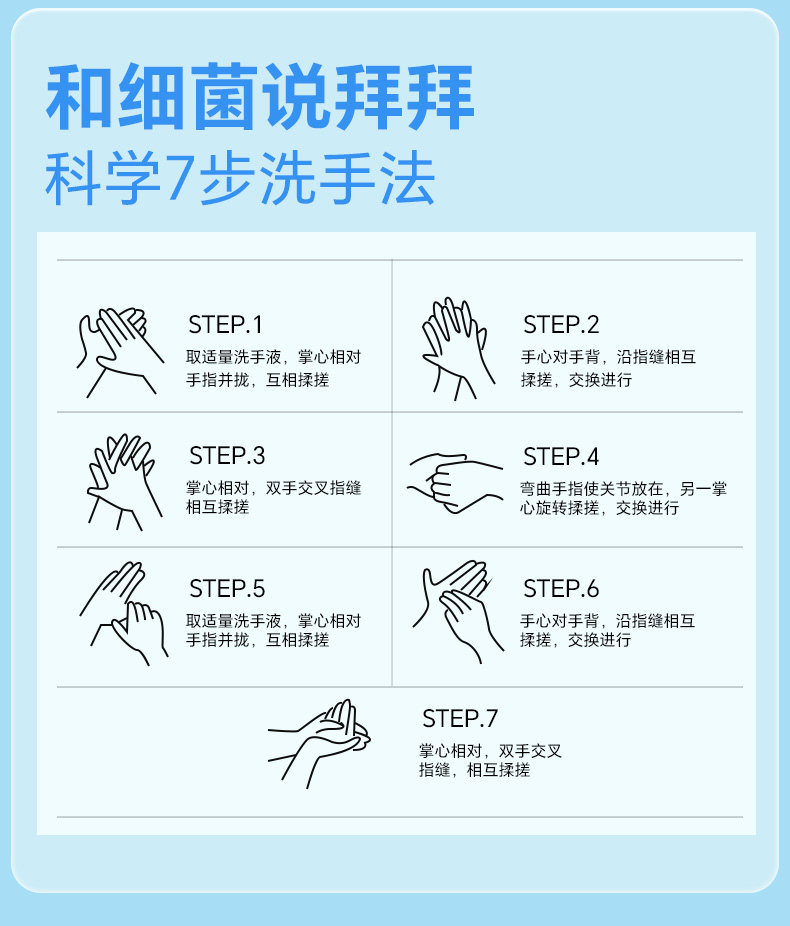 和细菌说拜拜
科学7步洗手法

STEP.1
取适量洗手液，掌心相对手指并拢，互相揉搓

STEP.2
手心对手背，沿指缝相互揉搓，交换进行

STEP.3
掌心相对，双手交叉指缝相互揉搓

STEP.4
弯曲手指使关节放在，另一掌心旋转揉搓，交换进行

STEP.5
取适量洗手液，掌心相对手指并拢，互相揉搓

STEP.6
手心对手背，沿指缝相互揉搓，交换进行

STEP.7
掌心相对，双手交叉指缝，相互揉搓