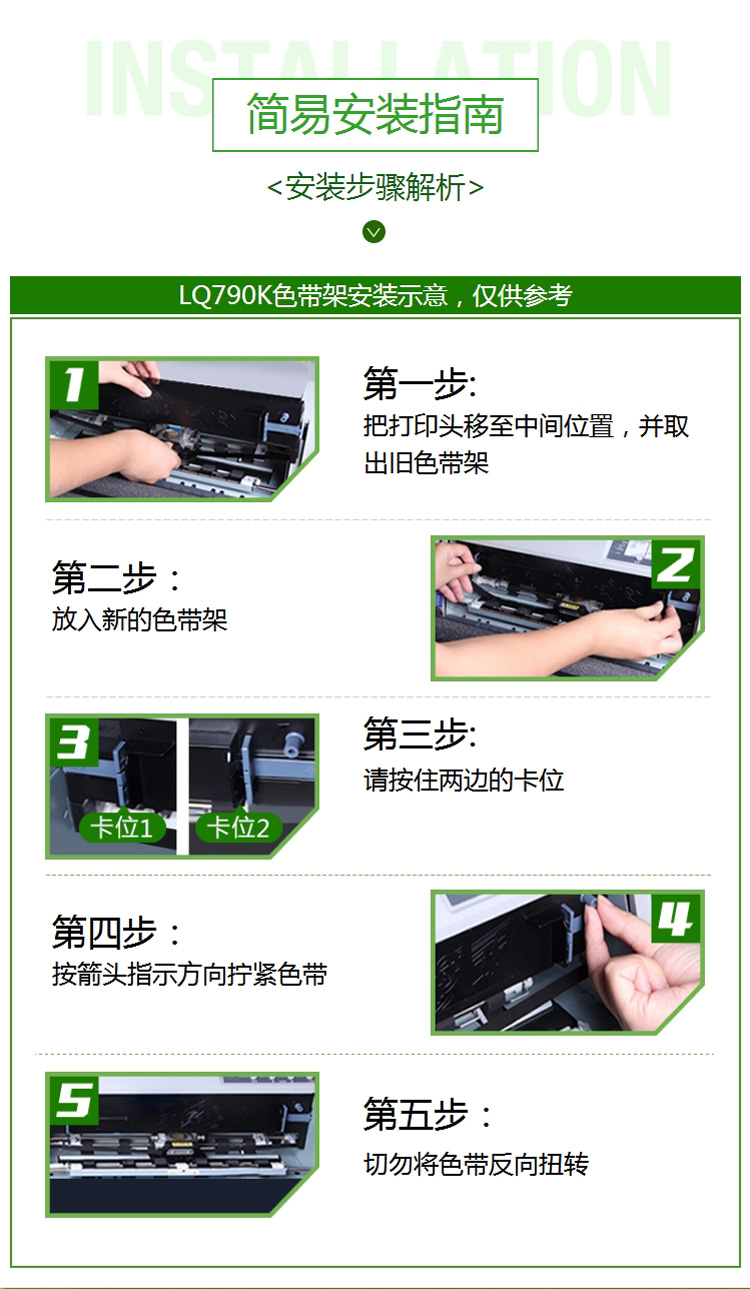 INSTALLATION

简易安装指南

<安装步骤解析>

LQ790K色带架安装示意，仅供参考

1

第一步:
把打印头移至中间位置，并取出旧色带架

第二步：
放入新的色带架

2

3

卡位1

卡位2

第三步:
请按住两边的卡位

第四步：
按箭头指示方向拧紧色带

4

5

第五步：
切勿将色带反向扭转