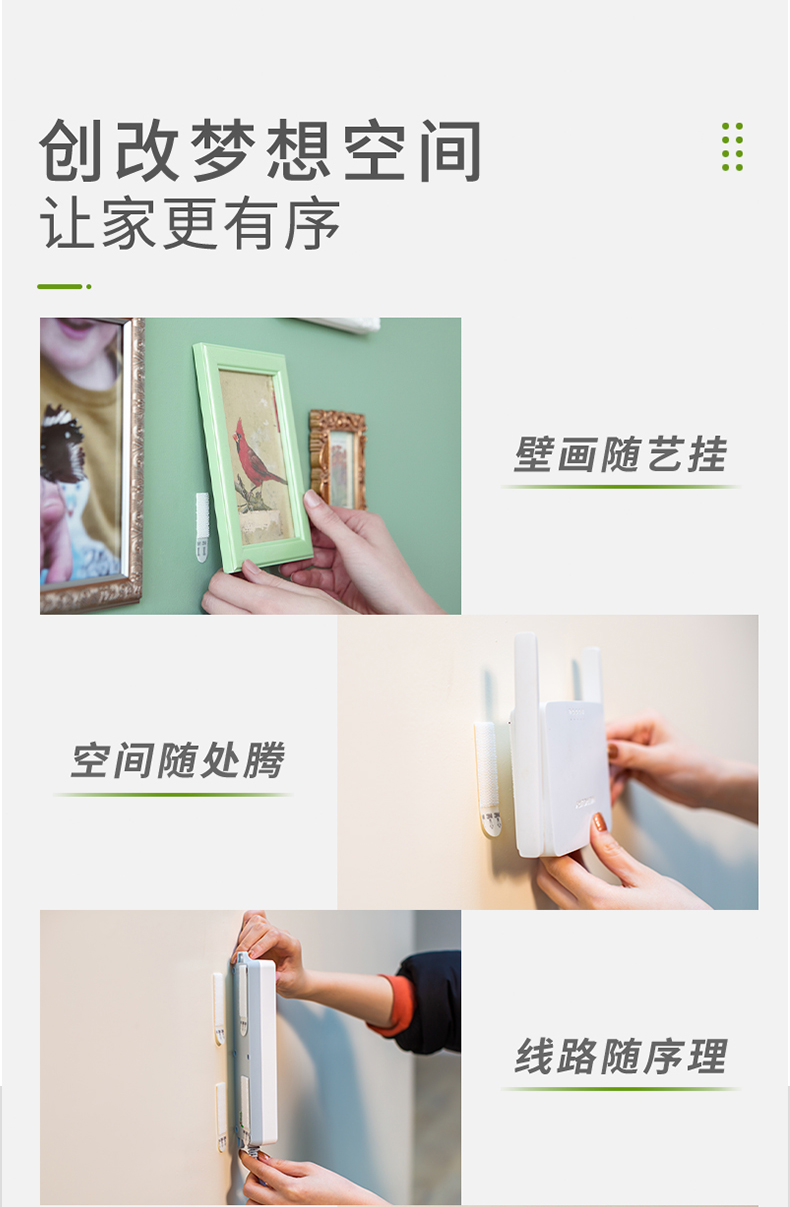 创改梦想空间
让家更有序

壁画随艺挂

空间随处腾

线路随序理