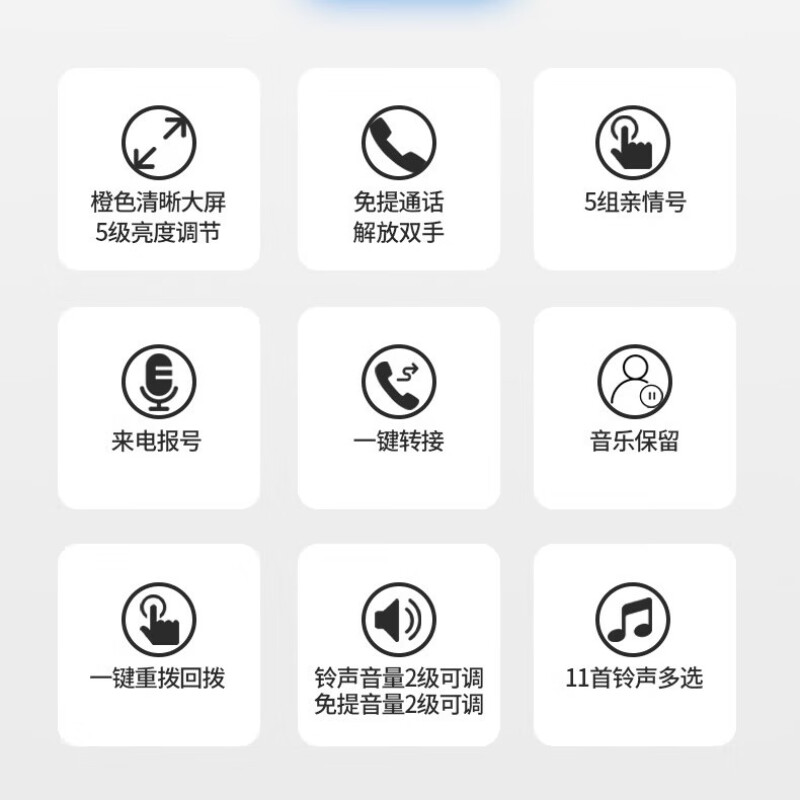 橙色清晰大屏
5级亮度调节

免提通话
解放双手

5组亲情号

来电报号

一键转接

音乐保留

一键重拨回拨

铃声音量2级可调
免提音量2级可调

11首铃声多选