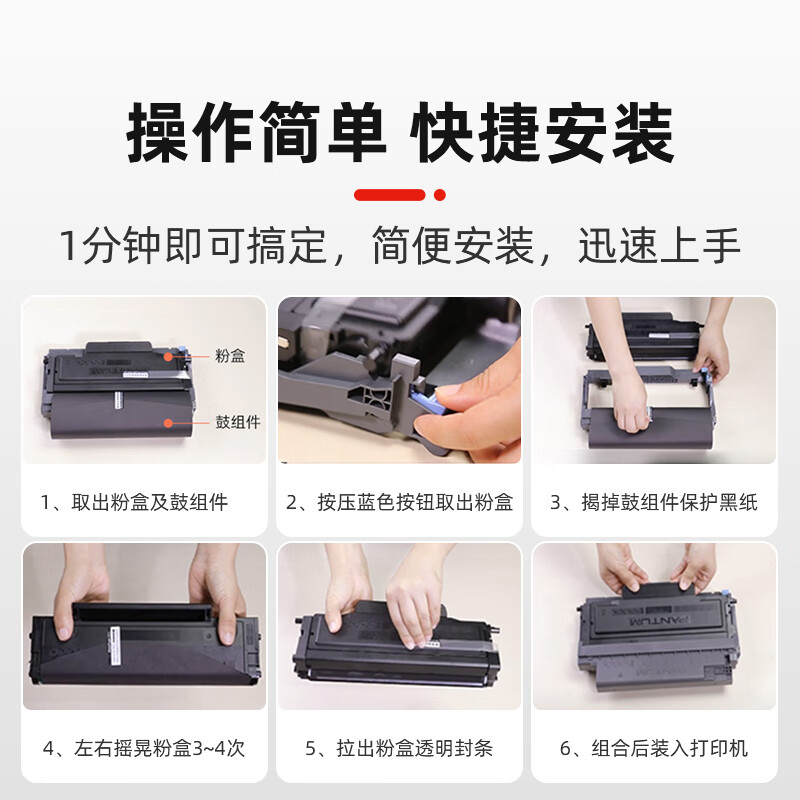 操作简单 快捷安装

1分钟即可搞定，简便安装，迅速上手

粉盒

鼓组件

1、取出粉盒及鼓组件

2、按压蓝色按钮取出粉盒

3、揭掉鼓组件保护黑纸

4、左右摇晃粉盒3~4次

5、拉出粉盒透明封条

PANTUM

6、组合后装入打印机