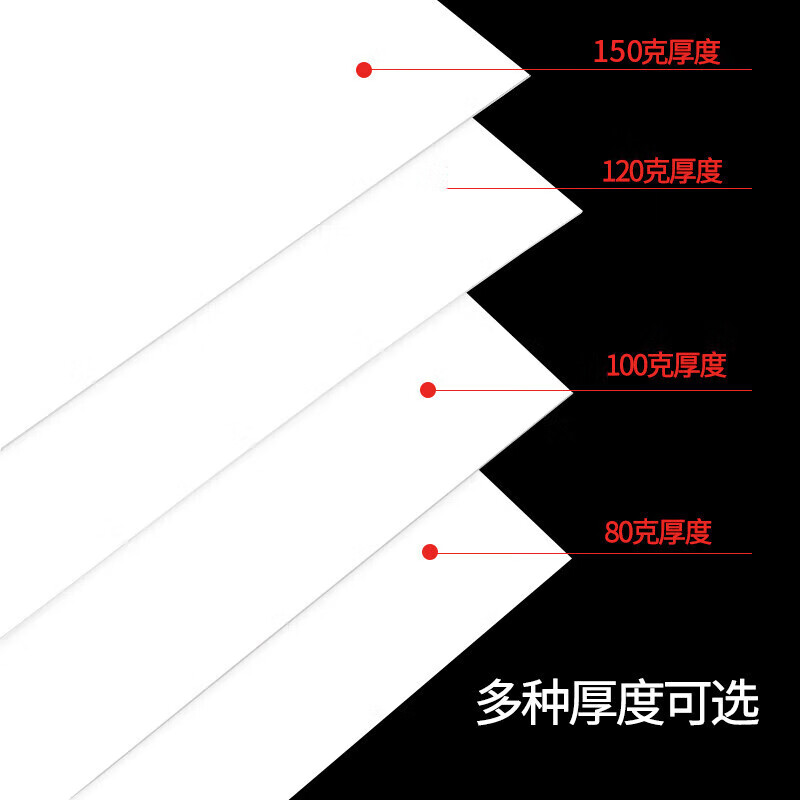 150克厚度

120克厚度

100克厚度

80克厚度

多种厚度可选